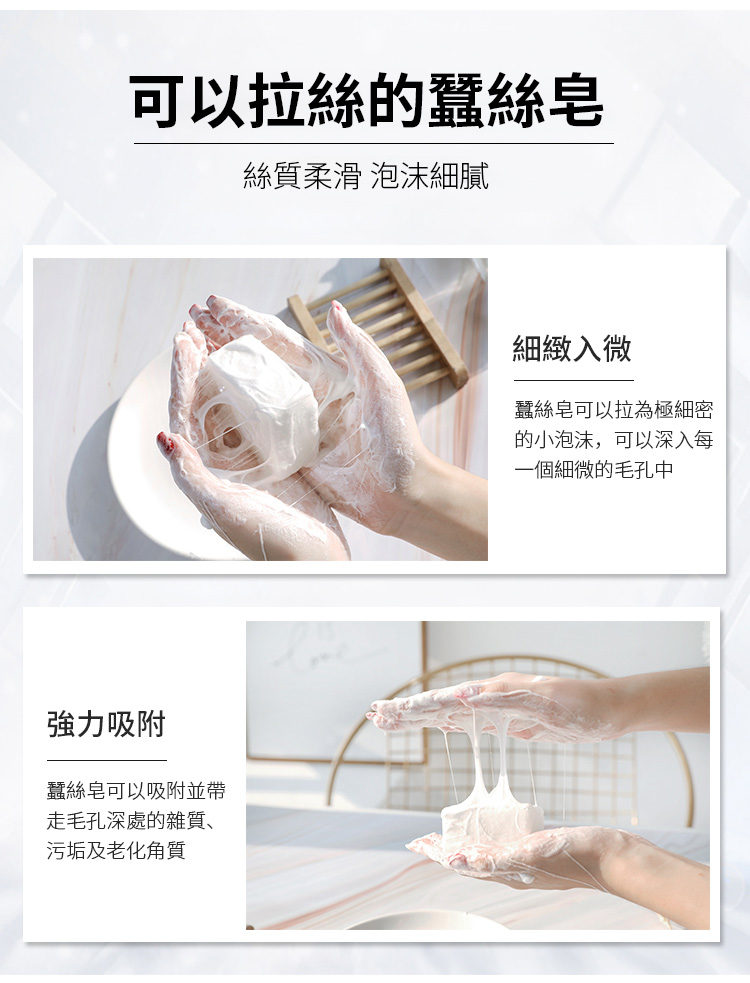 可以拉絲的蠶絲皂

絲質柔滑 泡沫細膩

細緻入微

蠶絲皂可以拉為極細密的小泡沫，可以深入每一個細微的毛孔中

強力吸附

蠶絲皂可以吸附並帶走毛孔深處的雜質、污垢及老化角質